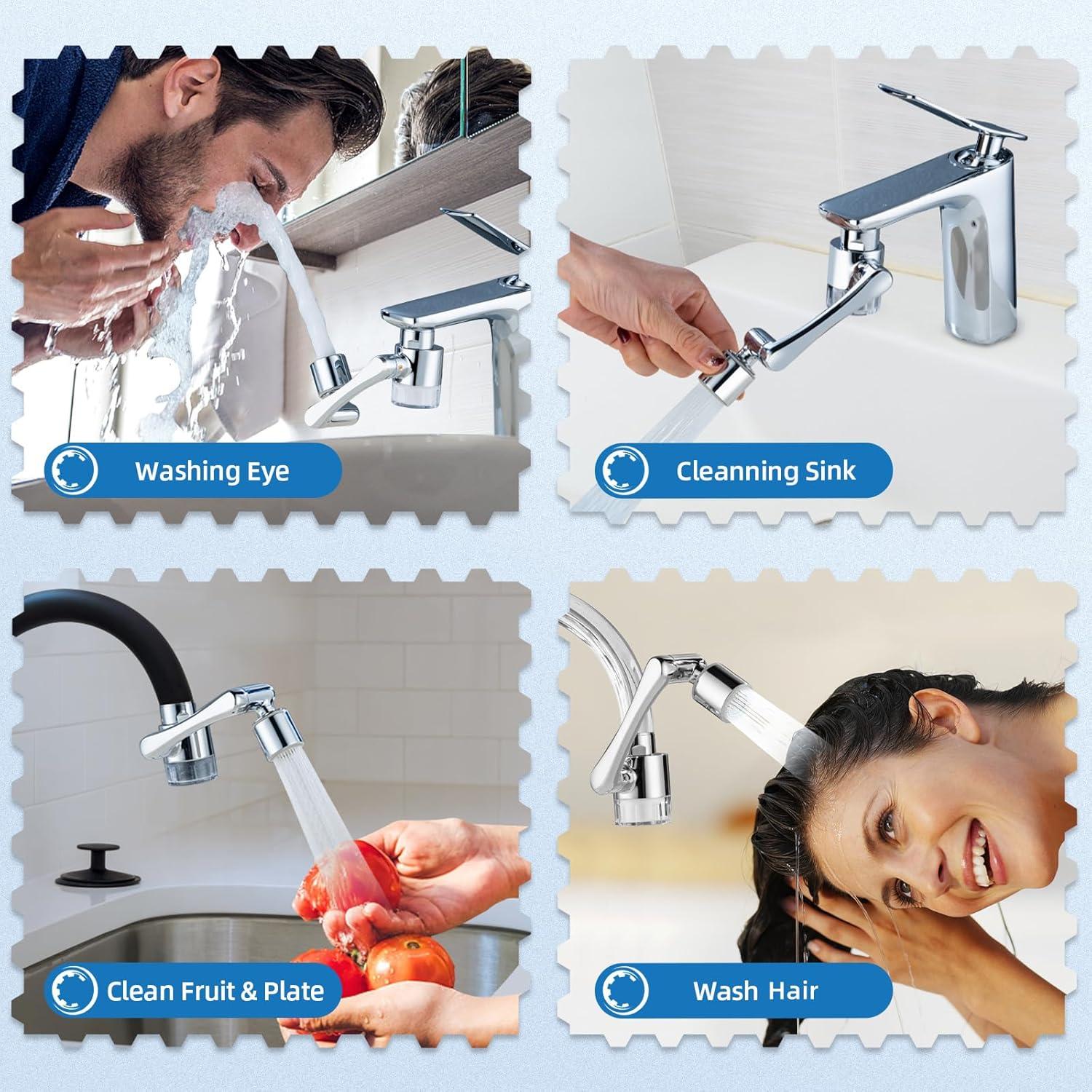 Washing Eye

Cleanning Sink

Clean Fruit & Plate

Wash Hair